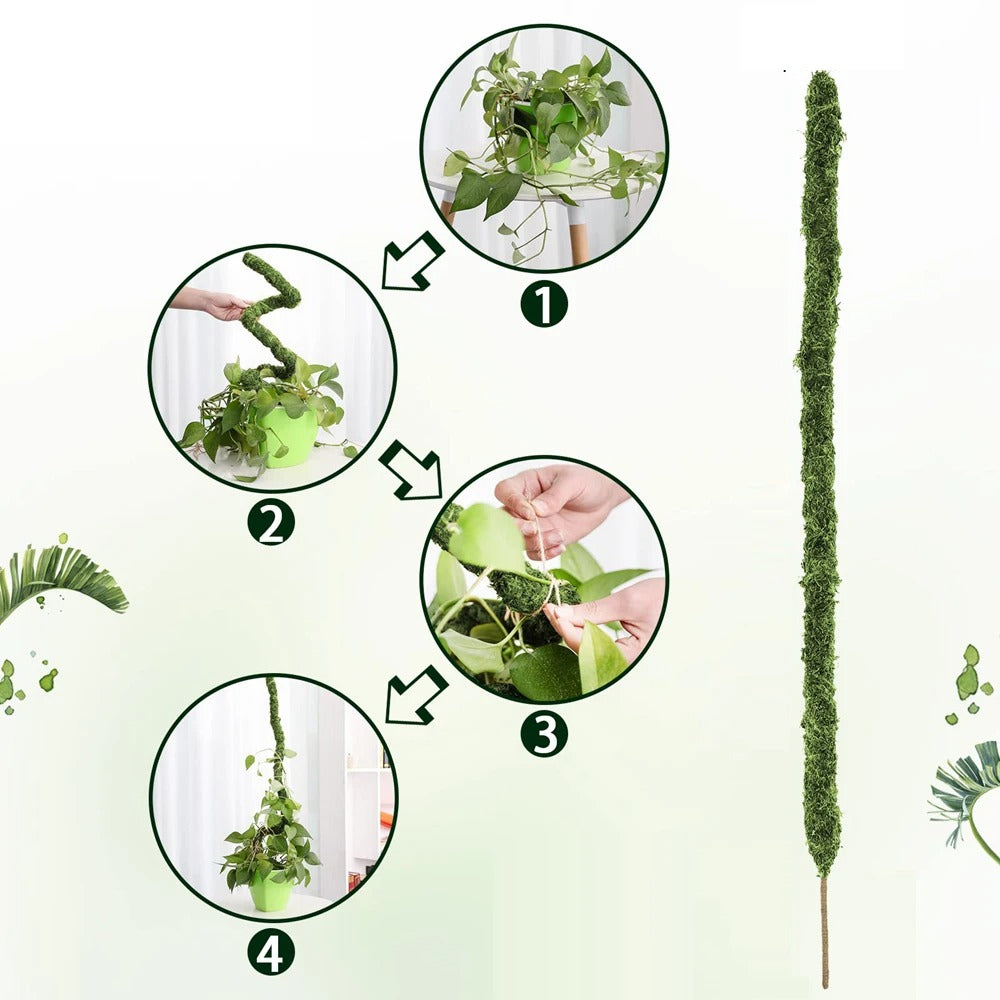 1
2
3
4